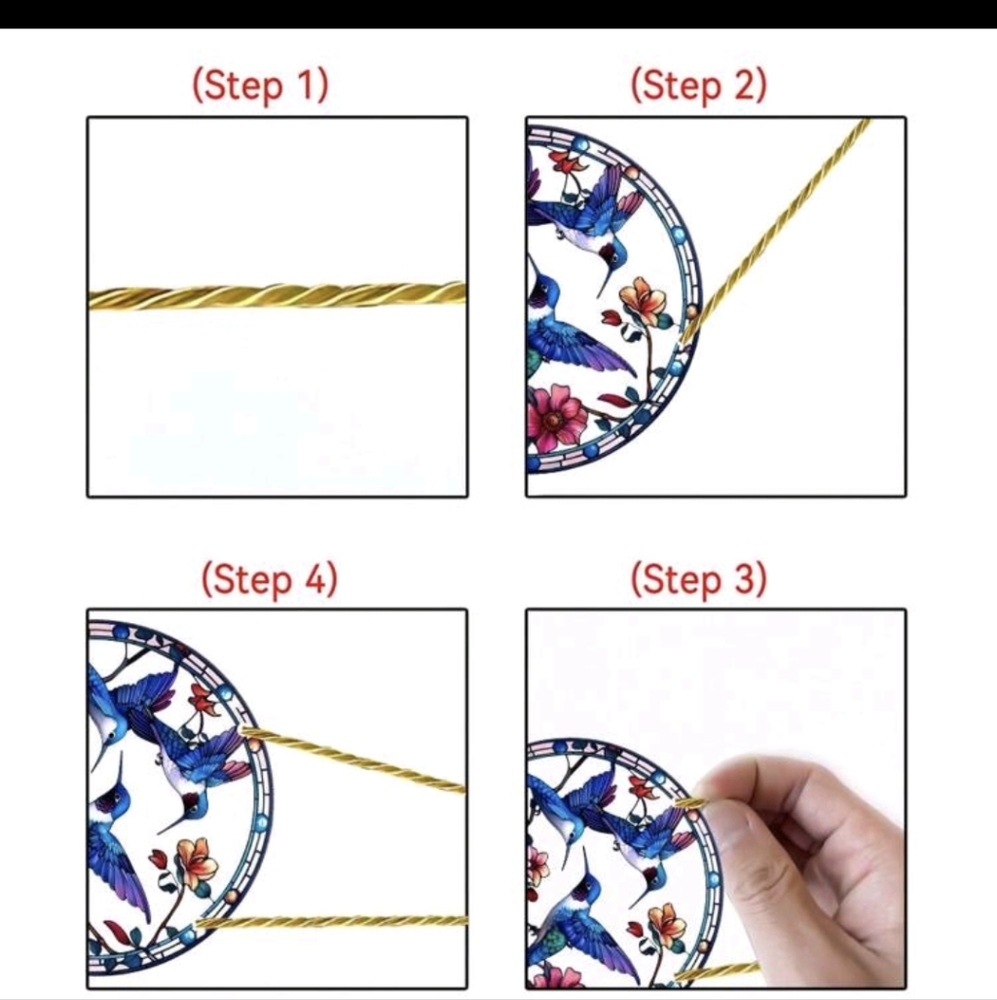 (Step 1)

(Step 2)

(Step 4)

(Step 3)